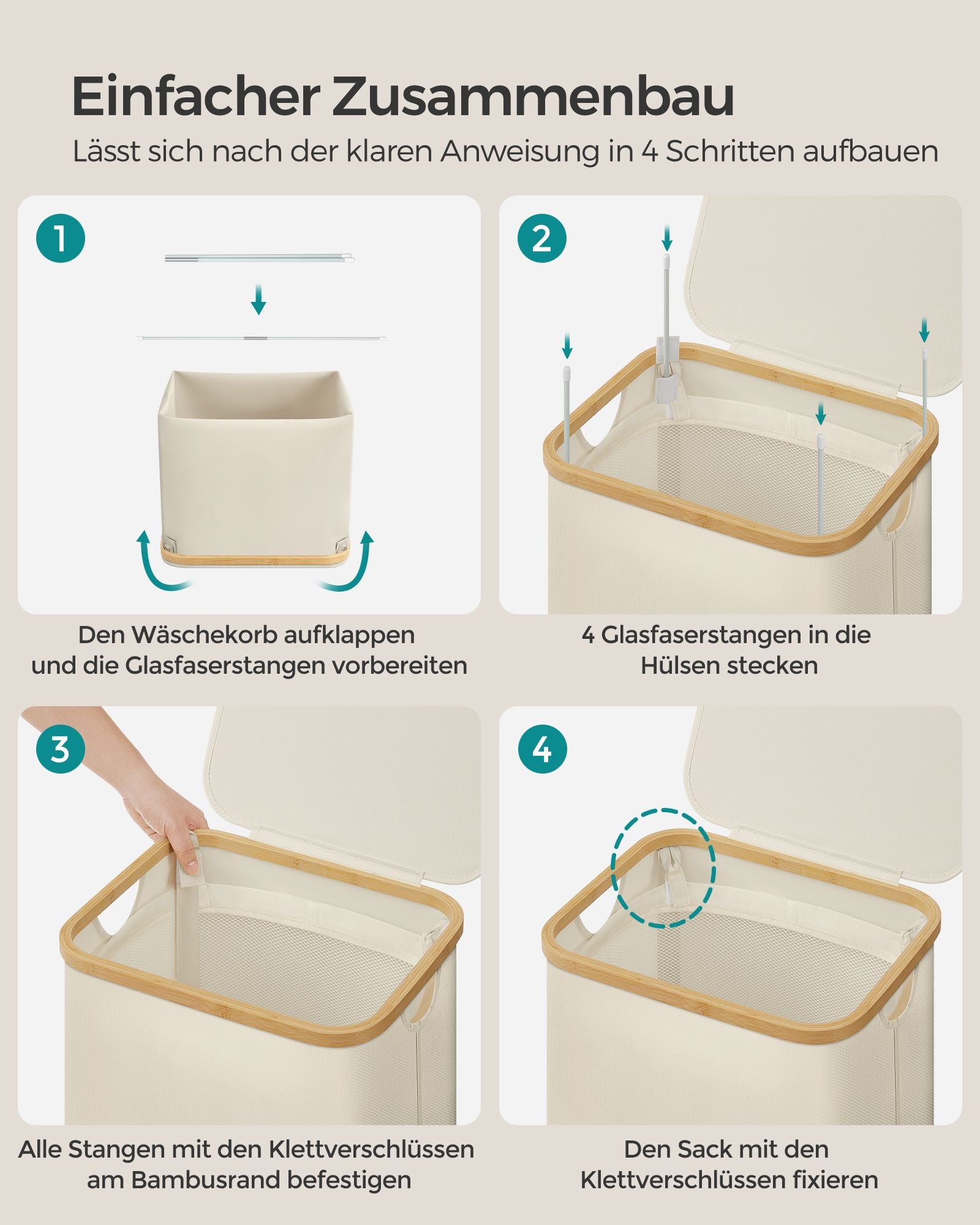 Einfacher Zusammenbau

Lässt sich nach der klaren Anweisung in 4 Schritten aufbauen

1

Den Wäschekorb aufklappen und die Glasfaserstangen vorbereiten

2

4 Glasfaserstangen in die Hülsen stecken

3

Alle Stangen mit den Klettverschlüssen am Bambusrand befestigen

4

Den Sack mit den Klettverschlüssen fixieren