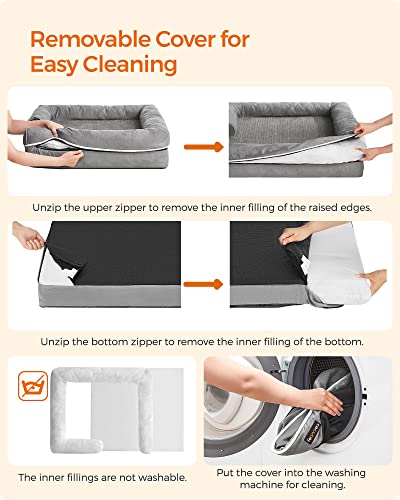 Removable Cover for Easy Cleaning

Unzip the upper zipper to remove the inner filling of the raised edges.

Unzip the bottom zipper to remove the inner filling of the bottom.

The inner fillings are not washable.

Put the cover into the washing machine for cleaning.